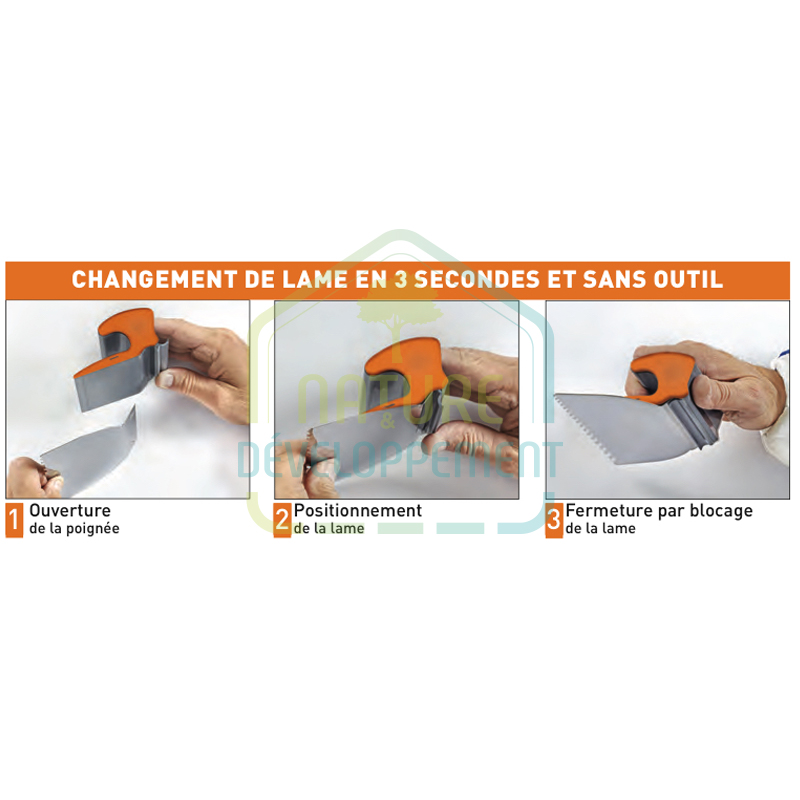 CHANGEMENT DE LAME EN 3 SECONDES ET SANS OUTIL

NATURE & DÉVELOPPEMENT

1 Ouverture de la poignée

2 Positionnement de la lame

3 Fermeture par blocage de la lame