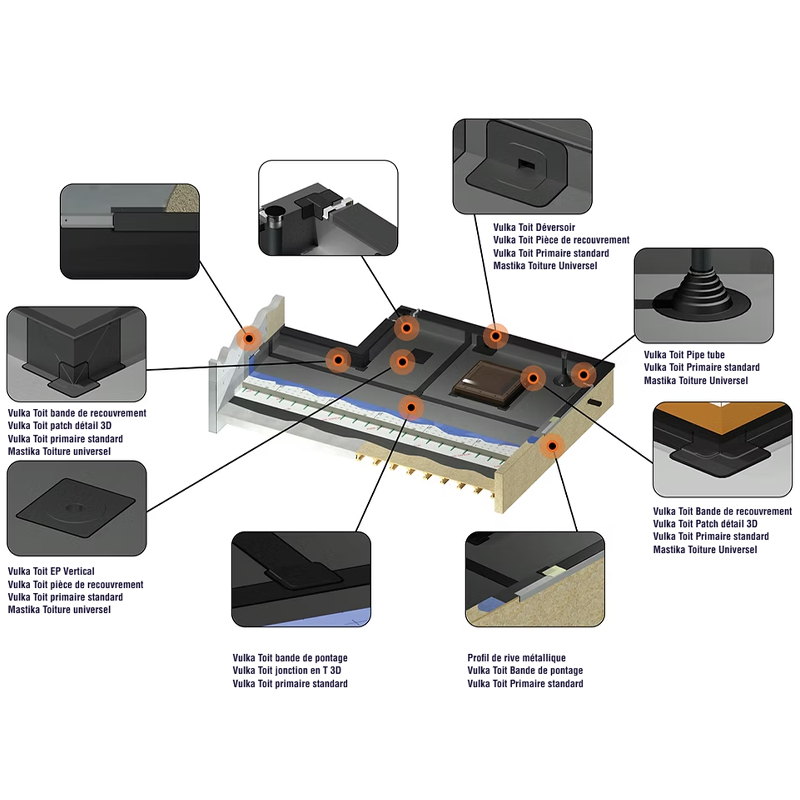 Vulka Toit Déversoir
Vulka Toit Pièce de recouvrement
Vulka Toit Primaire standard
Mastika Toiture Universel

Vulka Toit Pipe tube
Vulka Toit Primaire standard
Mastika Toiture Universel

Vulka Toit bande de recouvrement
Vulka Toit patch détail 3D
Vulka Toit primaire standard
Mastika Toiture universel

Vulka Toit Bande de recouvrement
Vulka Toit Patch détail 3D
Vulka Toit Primaire standard
Mastika Toiture Universel

Vulka Toit EP Vertical
Vulka Toit pièce de recouvrement
Vulka Toit primaire standard
Mastika Toiture universel

Vulka Toit bande de pontage
Vulka Toit jonction en T 3D
Vulka Toit primaire standard

Profil de rive métallique
Vulka Toit Bande de pontage
Vulka Toit Primaire standard